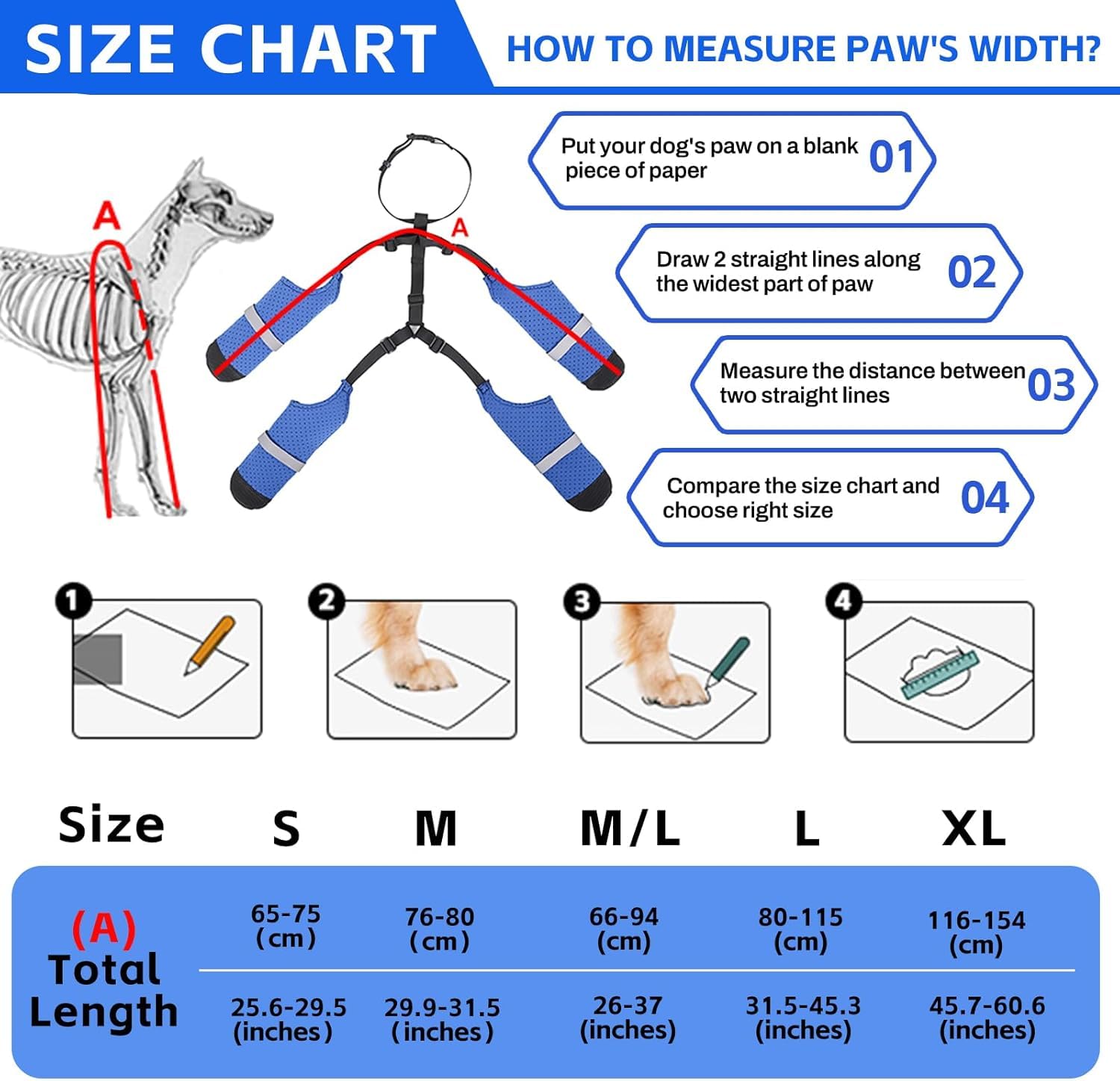 SIZE CHART

HOW TO MEASURE PAW'S WIDTH?

A

A

Put your dog's paw on a blank piece of paper 01

Draw 2 straight lines along the widest part of paw 02

Measure the distance between two straight lines 03

Compare the size chart and choose right size 04

1

2

3

4

| Size | S | M | M/L | L | XL |
|---|---|---|---|---|---|
| (A) Total Length | 65-75 (cm) | 76-80 (cm) | 66-94 (cm) | 80-115 (cm) | 116-154 (cm) |
| | 25.6-29.5 (inches) | 29.9-31.5 (inches) | 26-37 (inches) | 31.5-45.3 (inches) | 45.7-60.6 (inches) |